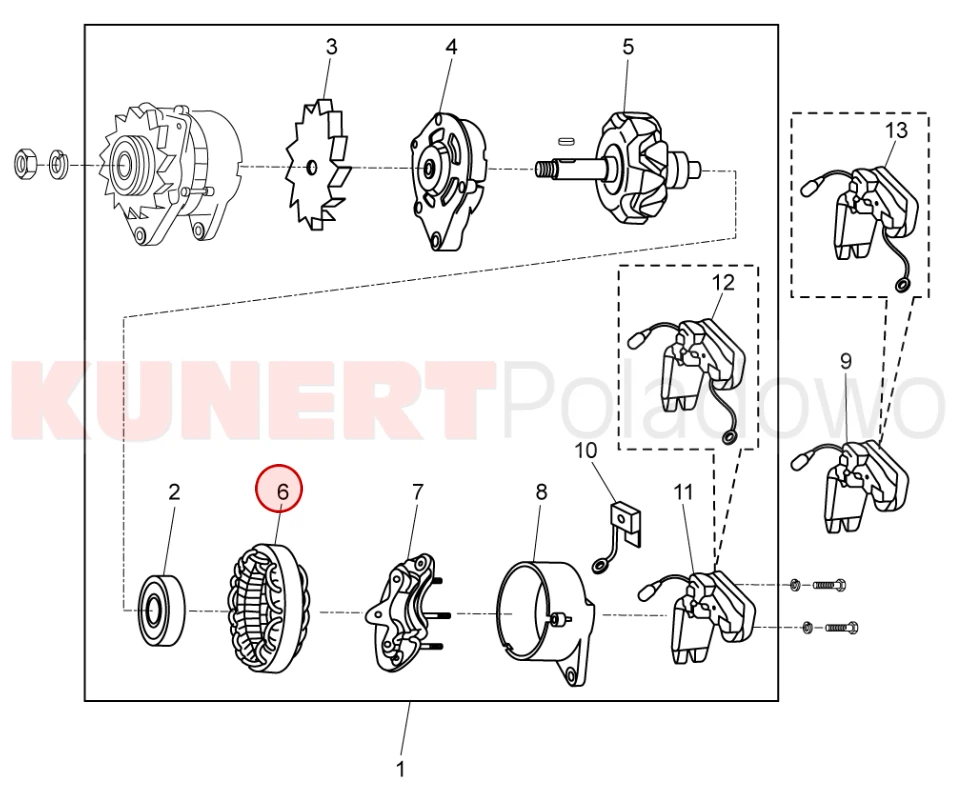 3
4
5
13
12
KUNERTPoladowo
9
10
2
6
7
8
11
1