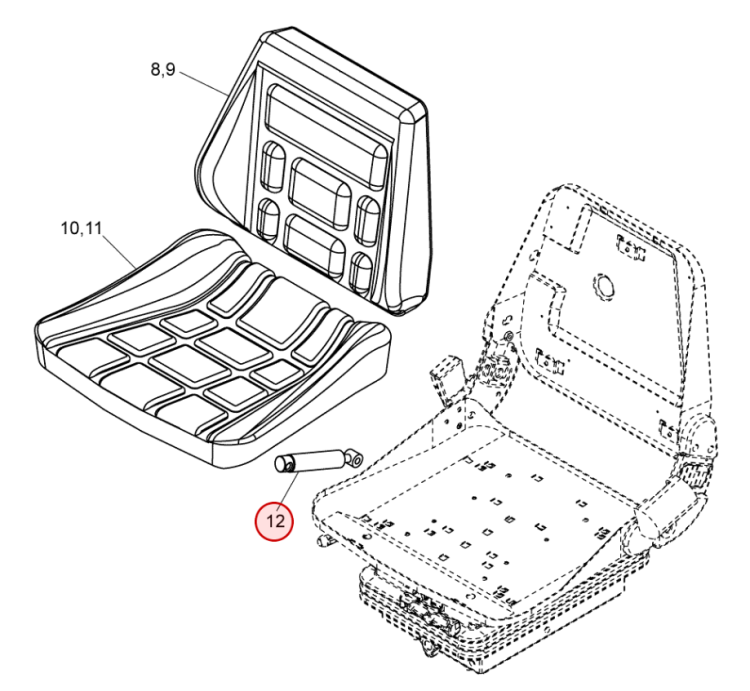 8,9

10,11

12