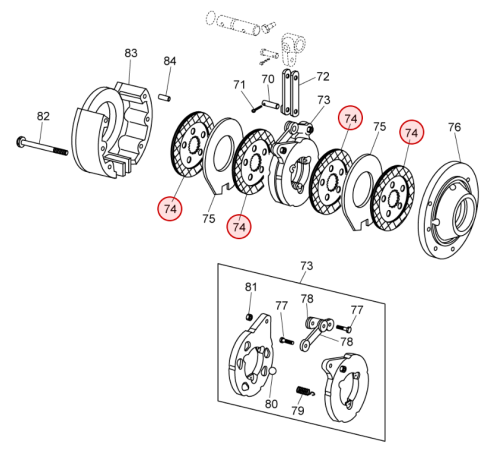 83
84
82
71
70
72
73
74
75
74
76
74
75
74
73
81
77
78
77
78
80
79