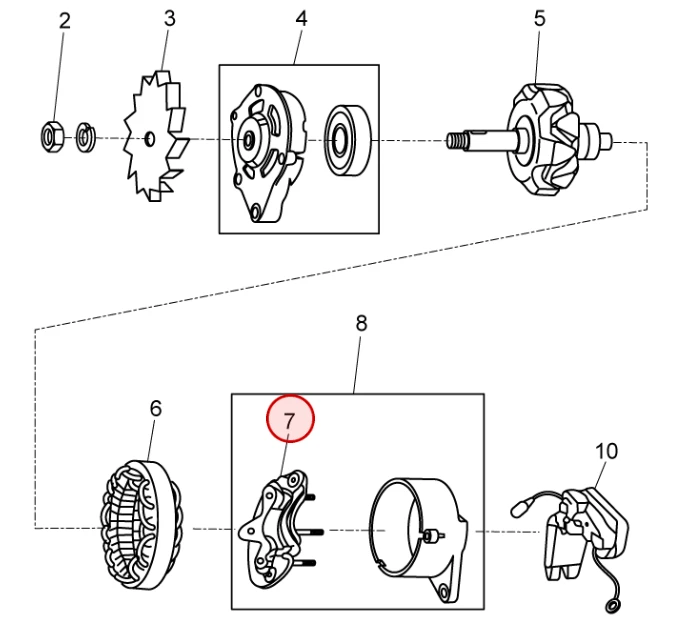 2
3
4
5
8
6
7
10