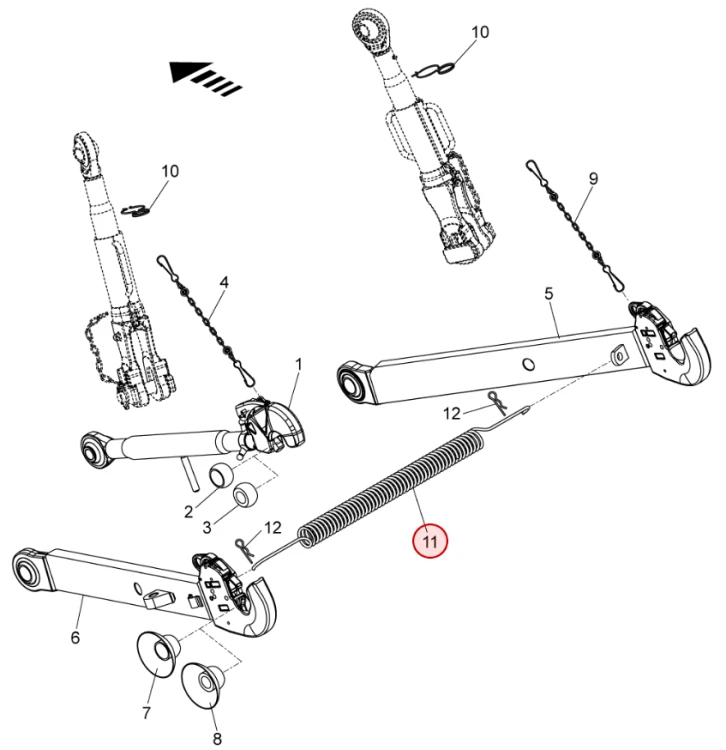 10
10
9
4
5
1
12
2
3
12
11
6
7
8