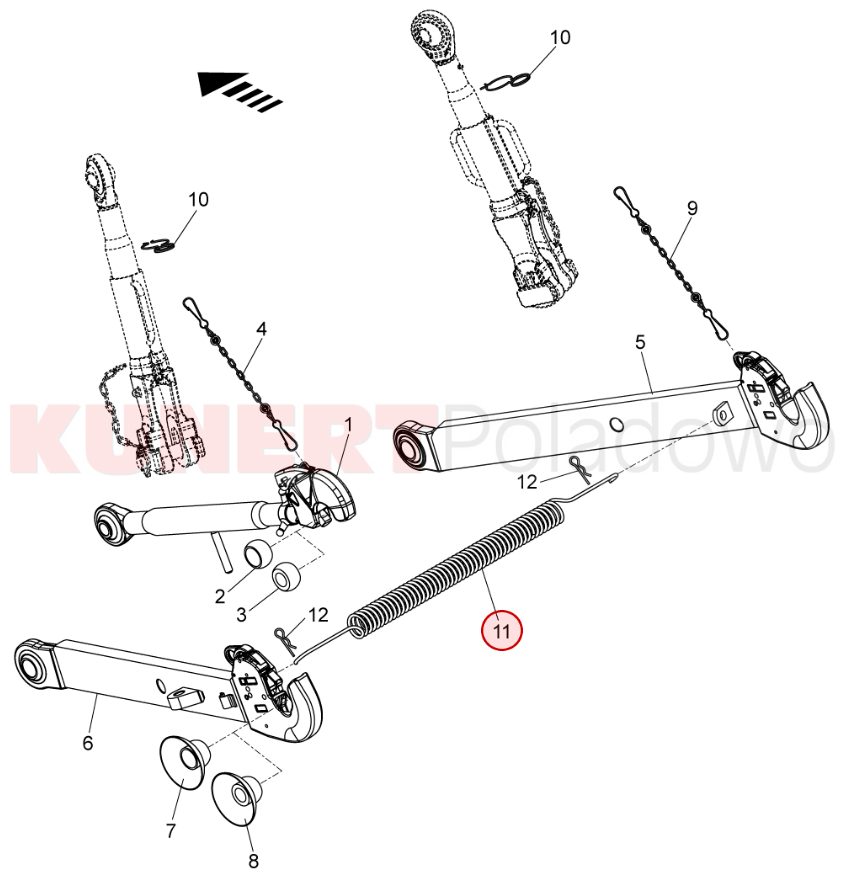 10

10

9

4

5

1

KUNERT Poladowo

12

2

3

12

11

6

7

8