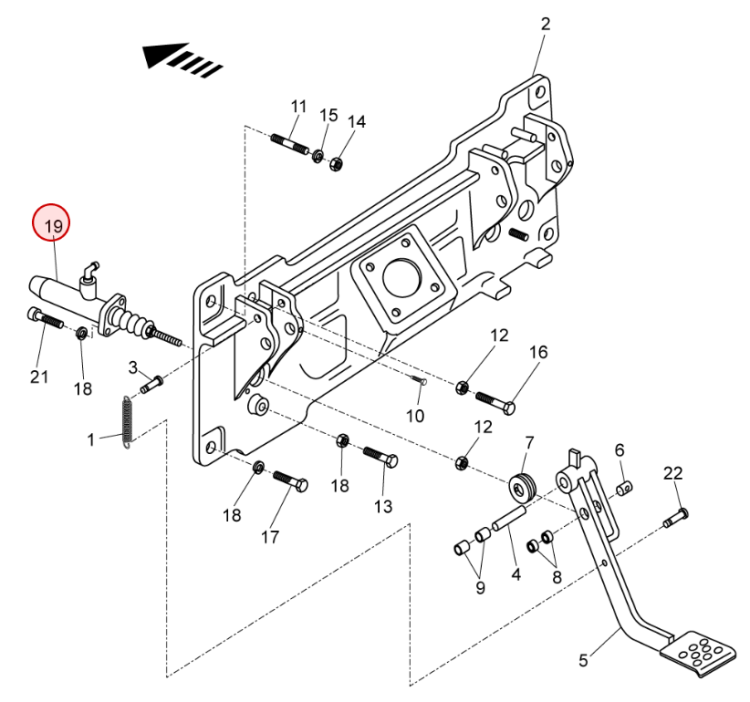 2
11
15
14
19
21
18
3
1
12
16
10
12
7
6
22
18
13
18
17
9
4
8
5