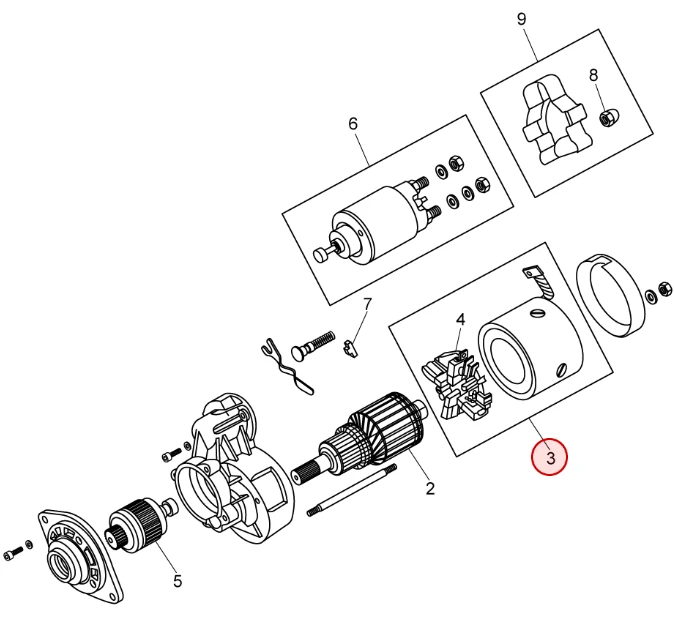 9
8
6
7
4
3
2
5