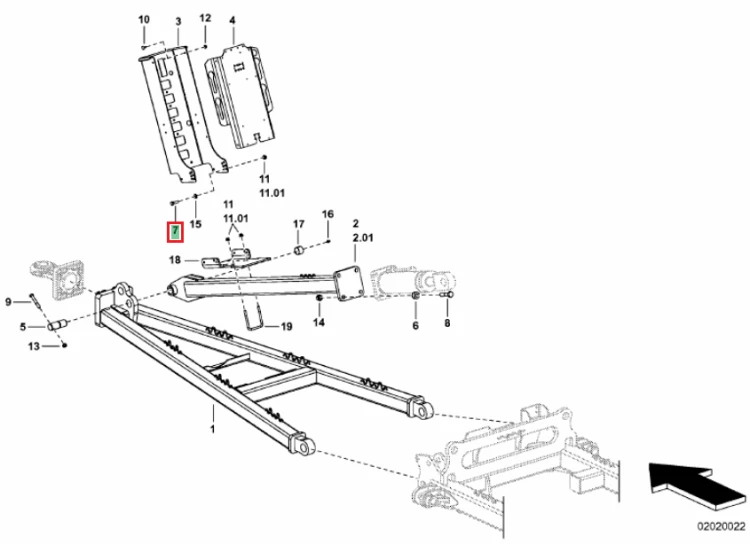 10
3
12
4
11
11.01
7
15
11
11.01
17
16
2
2.01
18
9
5
13
14
6
8
19
1
02020022